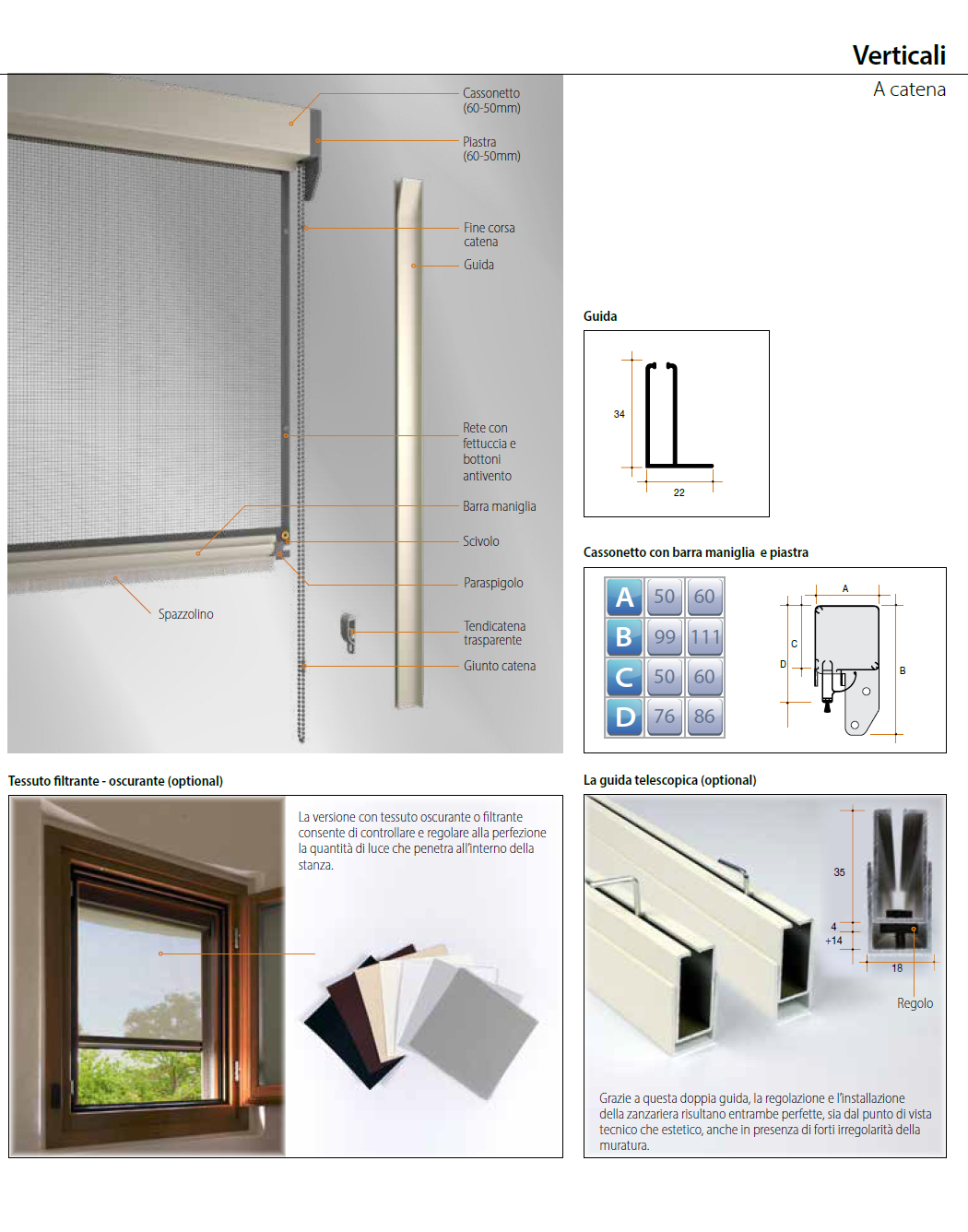 Verticali
A catena

Cassonetto (60-50mm)
Piastra (60-50mm)
Fine corsa catena
Guida
Rete con fettuccia e bottoni antivento
Barra maniglia
Scivolo
Paraspigolo
Spazzolino
Tendicatena trasparente
Giunto catena

Guida

34
22

Cassonetto con barra maniglia e piastra

| A | 50 | 60 |
|---|---|---|
| B | 99 | 111 |
| C | 50 | 60 |
| D | 76 | 86 |

A
C
D
B

Tessuto filtrante - oscurante (optional)

La versione con tessuto oscurante o filtrante consente di controllare e regolare alla perfezione la quantità di luce che penetra all'interno della stanza.

La guida telescopica (optional)

35
4
+14
18
Regolo

Grazie a questa doppia guida, la regolazione e l'installazione della zanzariera risultano entrambe perfette, sia dal punto di vista tecnico che estetico, anche in presenza di forti irregolarità della muratura.